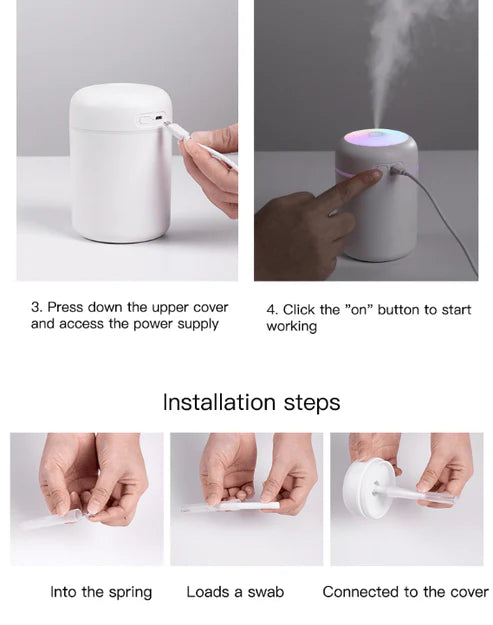 3. Press down the upper cover and access the power supply

4. Click the "on" button to start working

Installation steps

Into the spring

Loads a swab

Connected to the cover